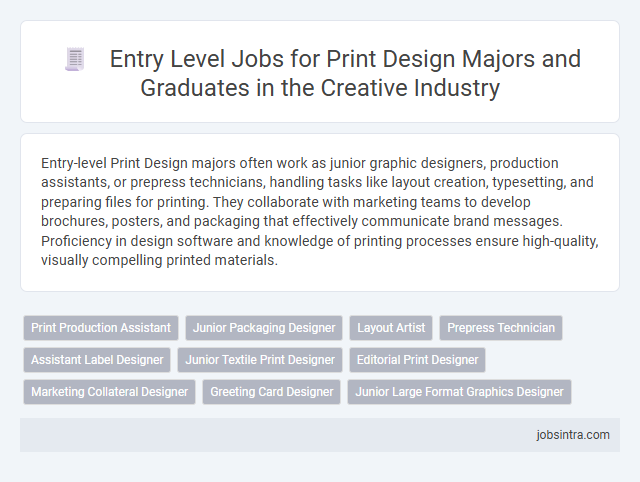 Entry Level Jobs for Print Design Majors and Graduates in the Creative Industry

Entry-level Print Design majors often work as junior graphic designers, production assistants, or prepress technicians, handling tasks like layout creation, typesetting, and preparing files for printing. They collaborate with marketing teams to develop brochures, posters, and packaging that effectively communicate brand messages. Proficiency in design software and knowledge of printing processes ensure high-quality, visually compelling printed materials.

Print Production Assistant
Junior Packaging Designer
Layout Artist
Prepress Technician
Assistant Label Designer
Junior Textile Print Designer
Editorial Print Designer
Marketing Collateral Designer
Greeting Card Designer
Junior Large Format Graphics Designer

jobsintra.com