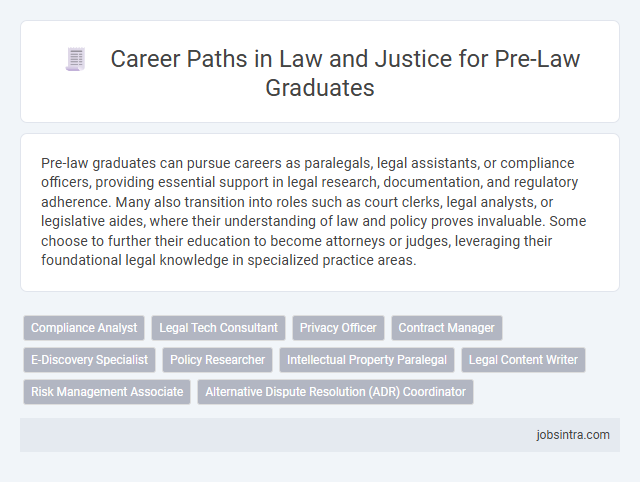 Career Paths in Law and Justice for Pre-Law Graduates

Pre-law graduates can pursue careers as paralegals, legal assistants, or compliance officers, providing essential support in legal research, documentation, and regulatory adherence. Many also transition into roles such as court clerks, legal analysts, or legislative aides, where their understanding of law and policy proves invaluable. Some choose to further their education to become attorneys or judges, leveraging their foundational legal knowledge in specialized practice areas.

Compliance Analyst
Legal Tech Consultant
Privacy Officer
Contract Manager
E-Discovery Specialist
Policy Researcher
Intellectual Property Paralegal
Legal Content Writer
Risk Management Associate
Alternative Dispute Resolution (ADR) Coordinator

jobsintra.com