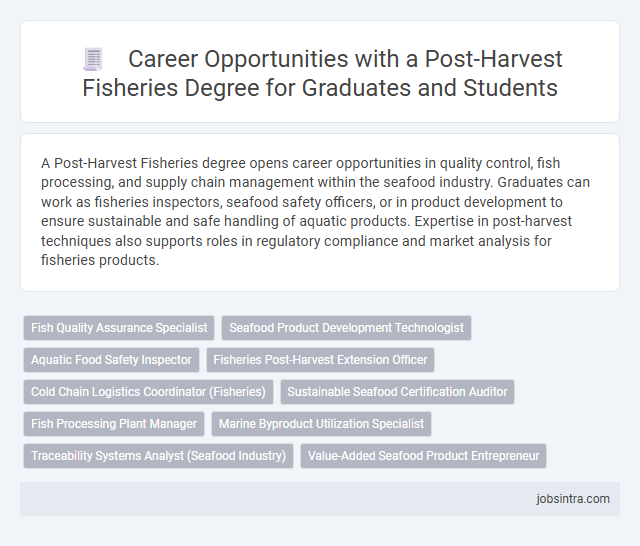 Career Opportunities with a Post-Harvest Fisheries Degree for Graduates and Students

A Post-Harvest Fisheries degree opens career opportunities in quality control, fish processing, and supply chain management within the seafood industry. Graduates can work as fisheries inspectors, seafood safety officers, or in product development to ensure sustainable and safe handling of aquatic products. Expertise in post-harvest techniques also supports roles in regulatory compliance and market analysis for fisheries products.

Fish Quality Assurance Specialist
Seafood Product Development Technologist
Aquatic Food Safety Inspector
Fisheries Post-Harvest Extension Officer
Cold Chain Logistics Coordinator (Fisheries)
Sustainable Seafood Certification Auditor
Fish Processing Plant Manager
Marine Byproduct Utilization Specialist
Traceability Systems Analyst (Seafood Industry)
Value-Added Seafood Product Entrepreneur

jobsintra.com