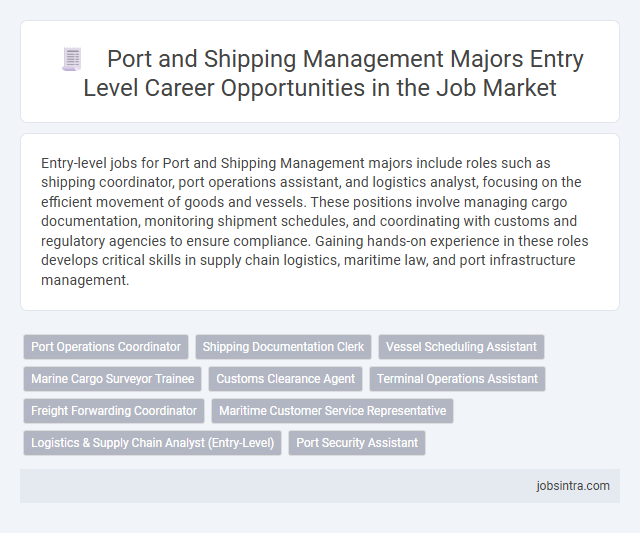 Port and Shipping Management Majors Entry Level Career Opportunities in the Job Market

Entry-level jobs for Port and Shipping Management majors include roles such as shipping coordinator, port operations assistant, and logistics analyst, focusing on the efficient movement of goods and vessels. These positions involve managing cargo documentation, monitoring shipment schedules, and coordinating with customs and regulatory agencies to ensure compliance. Gaining hands-on experience in these roles develops critical skills in supply chain logistics, maritime law, and port infrastructure management.

Port Operations Coordinator
Shipping Documentation Clerk
Vessel Scheduling Assistant
Marine Cargo Surveyor Trainee
Customs Clearance Agent
Terminal Operations Assistant
Freight Forwarding Coordinator
Maritime Customer Service Representative
Logistics & Supply Chain Analyst (Entry-Level)
Port Security Assistant

jobsintra.com