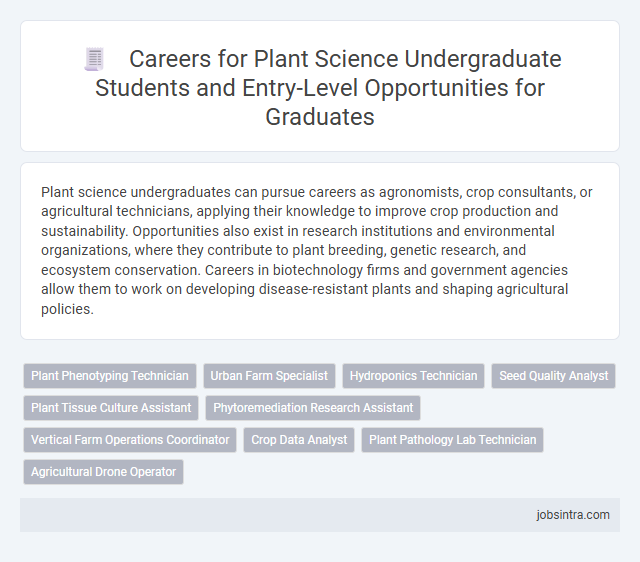 Careers for Plant Science Undergraduate Students and Entry-Level Opportunities for Graduates

Plant science undergraduates can pursue careers as agronomists, crop consultants, or agricultural technicians, applying their knowledge to improve crop production and sustainability. Opportunities also exist in research institutions and environmental organizations, where they contribute to plant breeding, genetic research, and ecosystem conservation. Careers in biotechnology firms and government agencies allow them to work on developing disease-resistant plants and shaping agricultural policies.

Plant Phenotyping Technician
Urban Farm Specialist
Hydroponics Technician
Seed Quality Analyst
Plant Tissue Culture Assistant
Phytoremediation Research Assistant
Vertical Farm Operations Coordinator
Crop Data Analyst
Plant Pathology Lab Technician
Agricultural Drone Operator

jobsintra.com