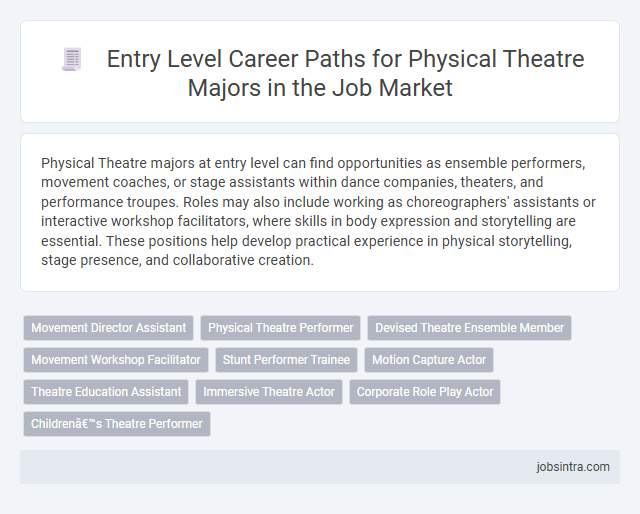 Entry Level Career Paths for Physical Theatre Majors in the Job Market

Physical Theatre majors at entry level can find opportunities as ensemble performers, movement coaches, or stage assistants within dance companies, theaters, and performance troupes. Roles may also include working as choreographers' assistants or interactive workshop facilitators, where skills in body expression and storytelling are essential. These positions help develop practical experience in physical storytelling, stage presence, and collaborative creation.

Movement Director Assistant
Physical Theatre Performer
Devised Theatre Ensemble Member
Movement Workshop Facilitator
Stunt Performer Trainee
Motion Capture Actor
Theatre Education Assistant
Immersive Theatre Actor
Corporate Role Play Actor
Childrenâ€™s Theatre Performer

jobsintra.com