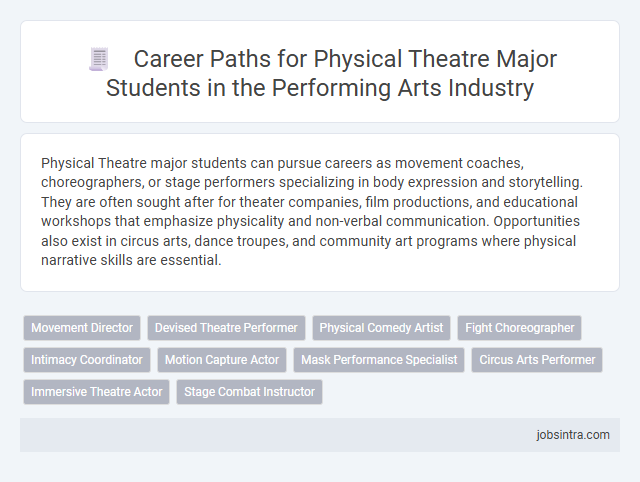 Career Paths for Physical Theatre Major Students in the Performing Arts Industry

Physical Theatre major students can pursue careers as movement coaches, choreographers, or stage performers specializing in body expression and storytelling. They are often sought after for theater companies, film productions, and educational workshops that emphasize physicality and non-verbal communication. Opportunities also exist in circus arts, dance troupes, and community art programs where physical narrative skills are essential.

Movement Director
Devised Theatre Performer
Physical Comedy Artist
Fight Choreographer
Intimacy Coordinator
Motion Capture Actor
Mask Performance Specialist
Circus Arts Performer
Immersive Theatre Actor
Stage Combat Instructor

jobsintra.com