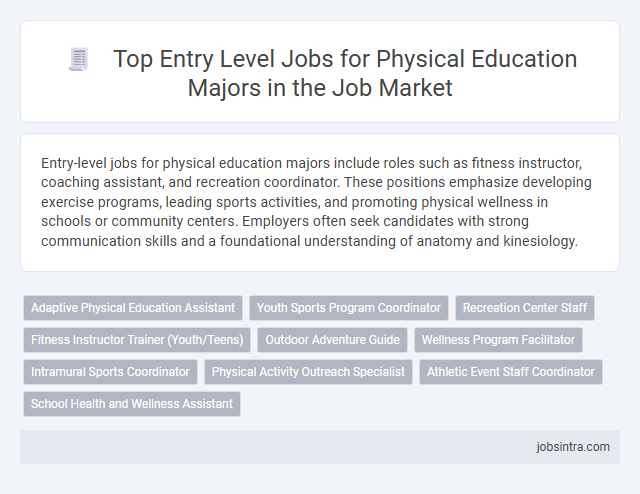 Top Entry Level Jobs for Physical Education Majors in the Job Market

Entry-level jobs for physical education majors include roles such as fitness instructor, coaching assistant, and recreation coordinator. These positions emphasize developing exercise programs, leading sports activities, and promoting physical wellness in schools or community centers. Employers often seek candidates with strong communication skills and a foundational understanding of anatomy and kinesiology.

Adaptive Physical Education Assistant
Youth Sports Program Coordinator
Recreation Center Staff
Fitness Instructor Trainer (Youth/Teens)
Outdoor Adventure Guide
Wellness Program Facilitator
Intramural Sports Coordinator
Physical Activity Outreach Specialist
Athletic Event Staff Coordinator
School Health and Wellness Assistant

jobsintra.com