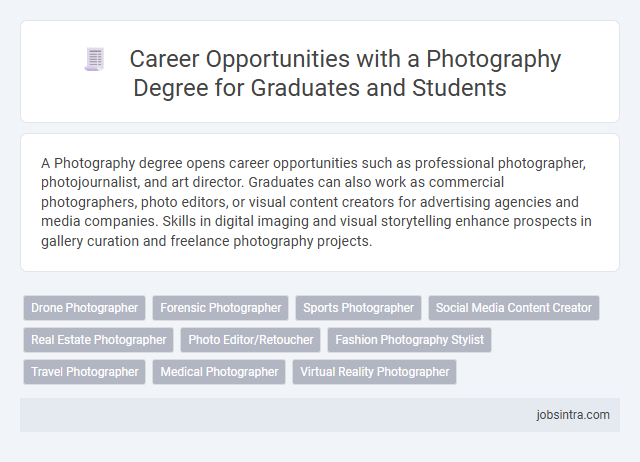 Career Opportunities with a Photography Degree for Graduates and Students

A Photography degree opens career opportunities such as professional photographer, photojournalist, and art director. Graduates can also work as commercial photographers, photo editors, or visual content creators for advertising agencies and media companies. Skills in digital imaging and visual storytelling enhance prospects in gallery curation and freelance photography projects.

Drone Photographer
Forensic Photographer
Sports Photographer
Social Media Content Creator
Real Estate Photographer
Photo Editor/Retoucher
Fashion Photography Stylist
Travel Photographer
Medical Photographer
Virtual Reality Photographer

jobsintra.com