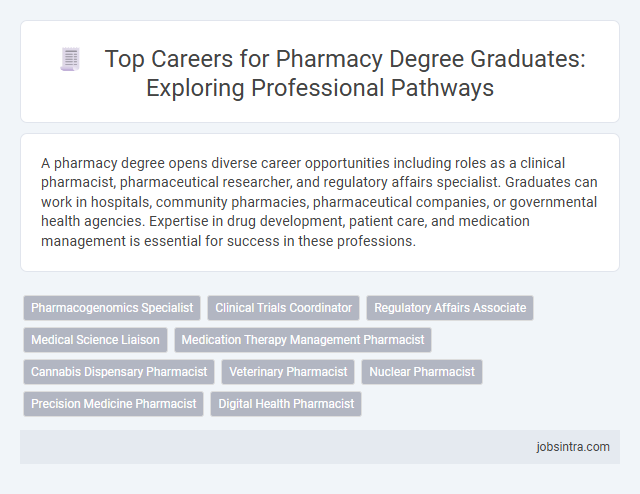 Top Careers for Pharmacy Degree Graduates: Exploring Professional Pathways

A pharmacy degree opens diverse career opportunities including roles as a clinical pharmacist, pharmaceutical researcher, and regulatory affairs specialist. Graduates can work in hospitals, community pharmacies, pharmaceutical companies, or governmental health agencies. Expertise in drug development, patient care, and medication management is essential for success in these professions.

Pharmacogenomics Specialist
Clinical Trials Coordinator
Regulatory Affairs Associate
Medical Science Liaison
Medication Therapy Management Pharmacist
Cannabis Dispensary Pharmacist
Veterinary Pharmacist
Nuclear Pharmacist
Precision Medicine Pharmacist
Digital Health Pharmacist

jobsintra.com