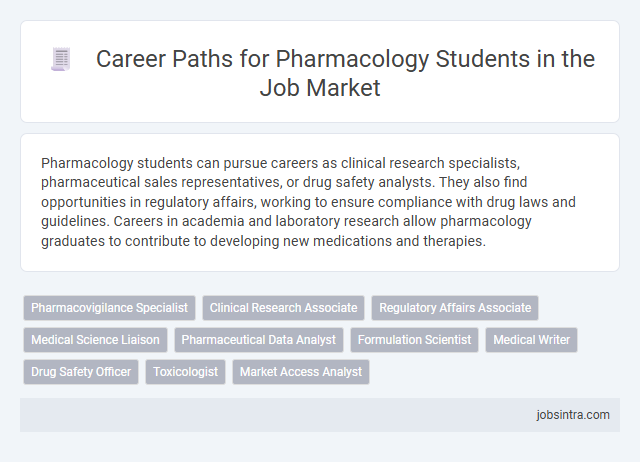 Career Paths for Pharmacology Students in the Job Market

Pharmacology students can pursue careers as clinical research specialists, pharmaceutical sales representatives, or drug safety analysts. They also find opportunities in regulatory affairs, working to ensure compliance with drug laws and guidelines. Careers in academia and laboratory research allow pharmacology graduates to contribute to developing new medications and therapies.

Pharmacovigilance Specialist
Clinical Research Associate
Regulatory Affairs Associate
Medical Science Liaison
Pharmaceutical Data Analyst
Formulation Scientist
Medical Writer
Drug Safety Officer
Toxicologist
Market Access Analyst

jobsintra.com