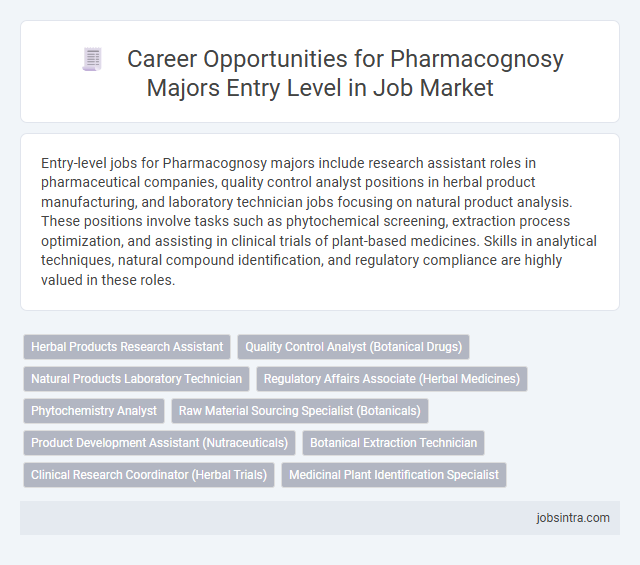 Career Opportunities for Pharmacognosy Majors Entry Level in Job Market

Entry-level jobs for Pharmacognosy majors include research assistant roles in pharmaceutical companies, quality control analyst positions in herbal product manufacturing, and laboratory technician jobs focusing on natural product analysis. These positions involve tasks such as phytochemical screening, extraction process optimization, and assisting in clinical trials of plant-based medicines. Skills in analytical techniques, natural compound identification, and regulatory compliance are highly valued in these roles.

Herbal Products Research Assistant
Quality Control Analyst (Botanical Drugs)
Natural Products Laboratory Technician
Regulatory Affairs Associate (Herbal Medicines)
Phytochemistry Analyst
Raw Material Sourcing Specialist (Botanicals)
Product Development Assistant (Nutraceuticals)
Botanical Extraction Technician
Clinical Research Coordinator (Herbal Trials)
Medicinal Plant Identification Specialist

jobsintra.com