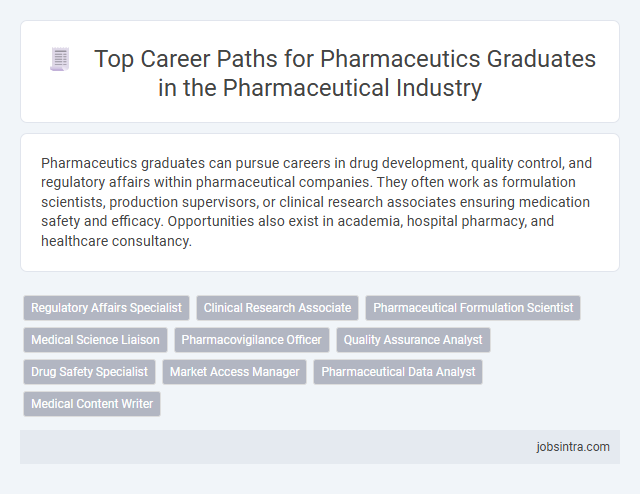 Top Career Paths for Pharmaceutics Graduates in the Pharmaceutical Industry

Pharmaceutics graduates can pursue careers in drug development, quality control, and regulatory affairs within pharmaceutical companies. They often work as formulation scientists, production supervisors, or clinical research associates ensuring medication safety and efficacy. Opportunities also exist in academia, hospital pharmacy, and healthcare consultancy.

Regulatory Affairs Specialist
Clinical Research Associate
Pharmaceutical Formulation Scientist
Medical Science Liaison
Pharmacovigilance Officer
Quality Assurance Analyst
Drug Safety Specialist
Market Access Manager
Pharmaceutical Data Analyst
Medical Content Writer

jobsintra.com