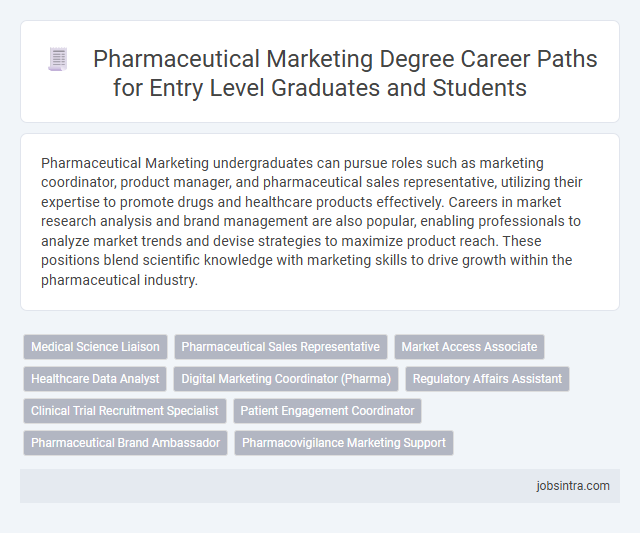 Pharmaceutical Marketing Degree Career Paths for Entry Level Graduates and Students

Pharmaceutical Marketing undergraduates can pursue roles such as marketing coordinator, product manager, and pharmaceutical sales representative, utilizing their expertise to promote drugs and healthcare products effectively. Careers in market research analysis and brand management are also popular, enabling professionals to analyze market trends and devise strategies to maximize product reach. These positions blend scientific knowledge with marketing skills to drive growth within the pharmaceutical industry.

Medical Science Liaison
Pharmaceutical Sales Representative
Market Access Associate
Healthcare Data Analyst
Digital Marketing Coordinator (Pharma)
Regulatory Affairs Assistant
Clinical Trial Recruitment Specialist
Patient Engagement Coordinator
Pharmaceutical Brand Ambassador
Pharmacovigilance Marketing Support

jobsintra.com