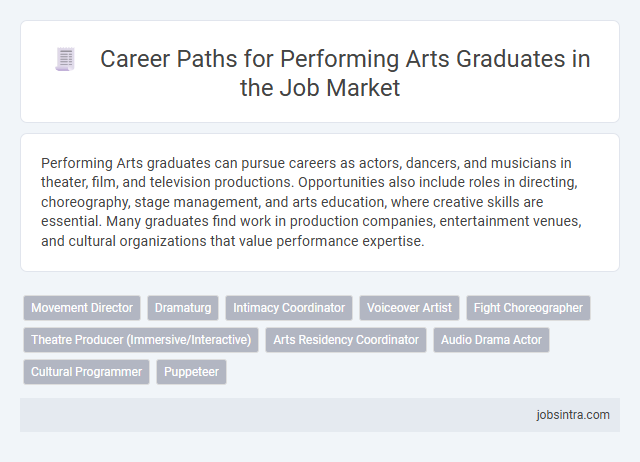 Career Paths for Performing Arts Graduates in the Job Market

Performing Arts graduates can pursue careers as actors, dancers, and musicians in theater, film, and television productions. Opportunities also include roles in directing, choreography, stage management, and arts education, where creative skills are essential. Many graduates find work in production companies, entertainment venues, and cultural organizations that value performance expertise.

Movement Director
Dramaturg
Intimacy Coordinator
Voiceover Artist
Fight Choreographer
Theatre Producer (Immersive/Interactive)
Arts Residency Coordinator
Audio Drama Actor
Cultural Programmer
Puppeteer

jobsintra.com