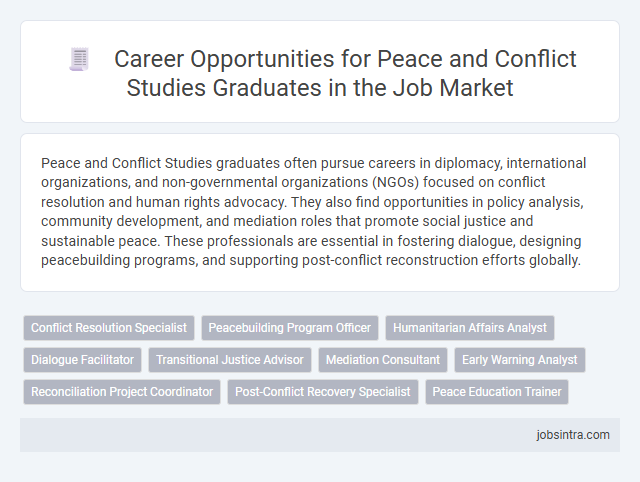 Career Opportunities for Peace and Conflict Studies Graduates in the Job Market

Peace and Conflict Studies graduates often pursue careers in diplomacy, international organizations, and non-governmental organizations (NGOs) focused on conflict resolution and human rights advocacy. They also find opportunities in policy analysis, community development, and mediation roles that promote social justice and sustainable peace. These professionals are essential in fostering dialogue, designing peacebuilding programs, and supporting post-conflict reconstruction efforts globally.

Conflict Resolution Specialist
Peacebuilding Program Officer
Humanitarian Affairs Analyst
Dialogue Facilitator
Transitional Justice Advisor
Mediation Consultant
Early Warning Analyst
Reconciliation Project Coordinator
Post-Conflict Recovery Specialist
Peace Education Trainer

jobsintra.com