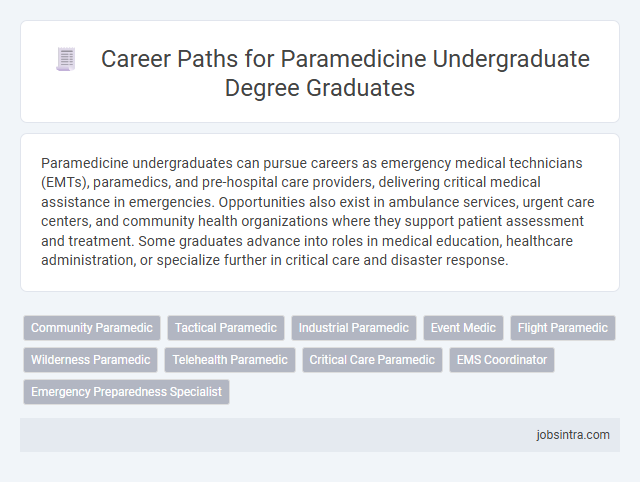 Career Paths for Paramedicine Undergraduate Degree Graduates

Paramedicine undergraduates can pursue careers as emergency medical technicians (EMTs), paramedics, and pre-hospital care providers, delivering critical medical assistance in emergencies. Opportunities also exist in ambulance services, urgent care centers, and community health organizations where they support patient assessment and treatment. Some graduates advance into roles in medical education, healthcare administration, or specialize further in critical care and disaster response.

Community Paramedic
Tactical Paramedic
Industrial Paramedic
Event Medic
Flight Paramedic
Wilderness Paramedic
Telehealth Paramedic
Critical Care Paramedic
EMS Coordinator
Emergency Preparedness Specialist

jobsintra.com