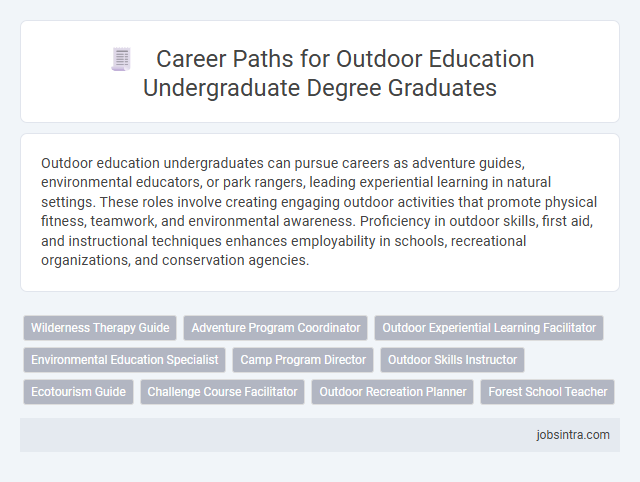 Career Paths for Outdoor Education Undergraduate Degree Graduates

Outdoor education undergraduates can pursue careers as adventure guides, environmental educators, or park rangers, leading experiential learning in natural settings. These roles involve creating engaging outdoor activities that promote physical fitness, teamwork, and environmental awareness. Proficiency in outdoor skills, first aid, and instructional techniques enhances employability in schools, recreational organizations, and conservation agencies.

Wilderness Therapy Guide
Adventure Program Coordinator
Outdoor Experiential Learning Facilitator
Environmental Education Specialist
Camp Program Director
Outdoor Skills Instructor
Ecotourism Guide
Challenge Course Facilitator
Outdoor Recreation Planner
Forest School Teacher

jobsintra.com