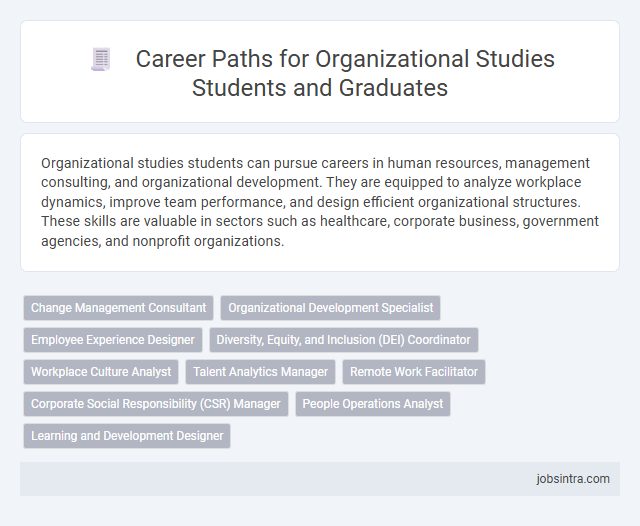 Career Paths for Organizational Studies Students and Graduates

Organizational studies students can pursue careers in human resources, management consulting, and organizational development. They are equipped to analyze workplace dynamics, improve team performance, and design efficient organizational structures. These skills are valuable in sectors such as healthcare, corporate business, government agencies, and nonprofit organizations.

Change Management Consultant
Organizational Development Specialist
Employee Experience Designer
Diversity, Equity, and Inclusion (DEI) Coordinator
Workplace Culture Analyst
Talent Analytics Manager
Remote Work Facilitator
Corporate Social Responsibility (CSR) Manager
People Operations Analyst
Learning and Development Designer

jobsintra.com