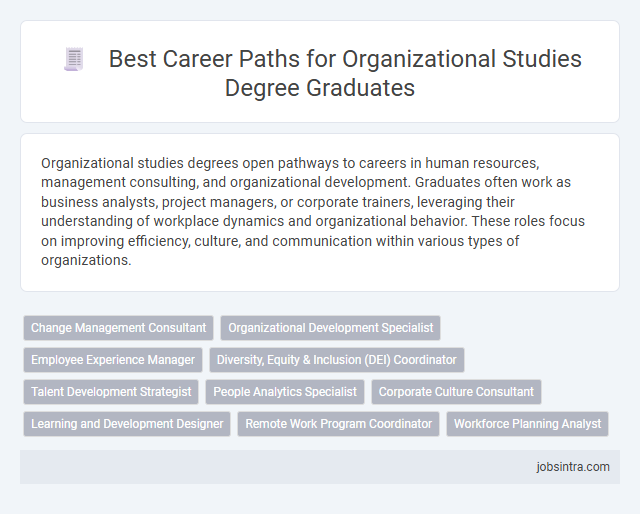 Best Career Paths for Organizational Studies Degree Graduates

Organizational studies degrees open pathways to careers in human resources, management consulting, and organizational development. Graduates often work as business analysts, project managers, or corporate trainers, leveraging their understanding of workplace dynamics and organizational behavior. These roles focus on improving efficiency, culture, and communication within various types of organizations.

Change Management Consultant

Organizational Development Specialist

Employee Experience Manager

Diversity, Equity & Inclusion (DEI) Coordinator

Talent Development Strategist

People Analytics Specialist

Corporate Culture Consultant

Learning and Development Designer

Remote Work Program Coordinator

Workforce Planning Analyst

jobsintra.com