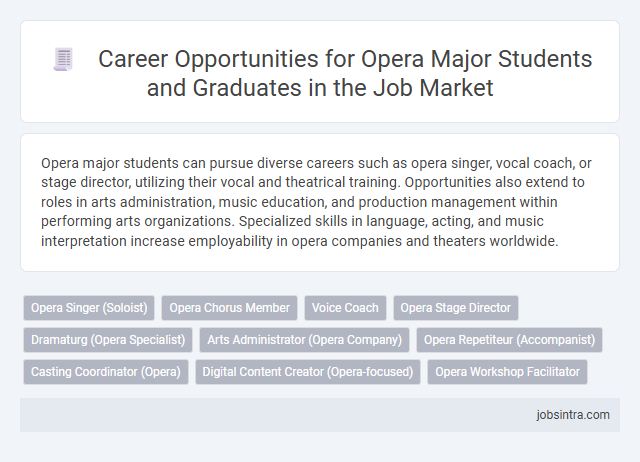 Career Opportunities for Opera Major Students and Graduates in the Job Market

Opera major students can pursue diverse careers such as opera singer, vocal coach, or stage director, utilizing their vocal and theatrical training. Opportunities also extend to roles in arts administration, music education, and production management within performing arts organizations. Specialized skills in language, acting, and music interpretation increase employability in opera companies and theaters worldwide.

Opera Singer (Soloist)
Opera Chorus Member
Voice Coach
Opera Stage Director
Dramaturg (Opera Specialist)
Arts Administrator (Opera Company)
Opera Repetiteur (Accompanist)
Casting Coordinator (Opera)
Digital Content Creator (Opera-focused)
Opera Workshop Facilitator

jobsintra.com