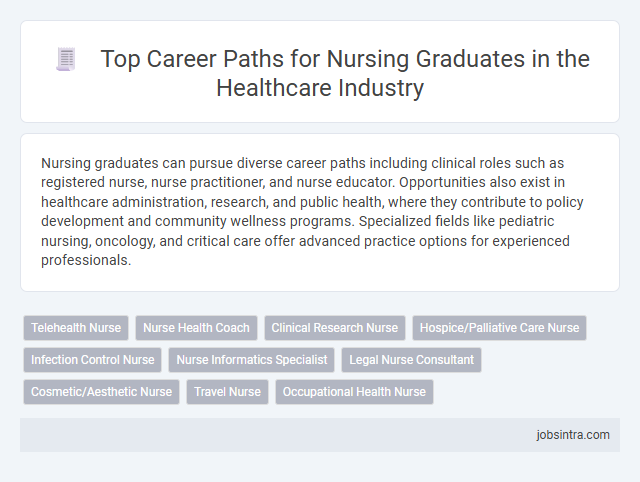 Top Career Paths for Nursing Graduates in the Healthcare Industry

Nursing graduates can pursue diverse career paths including clinical roles such as registered nurse, nurse practitioner, and nurse educator. Opportunities also exist in healthcare administration, research, and public health, where they contribute to policy development and community wellness programs. Specialized fields like pediatric nursing, oncology, and critical care offer advanced practice options for experienced professionals.

Telehealth Nurse
Nurse Health Coach
Clinical Research Nurse
Hospice/Palliative Care Nurse
Infection Control Nurse
Nurse Informatics Specialist
Legal Nurse Consultant
Cosmetic/Aesthetic Nurse
Travel Nurse
Occupational Health Nurse

jobsintra.com