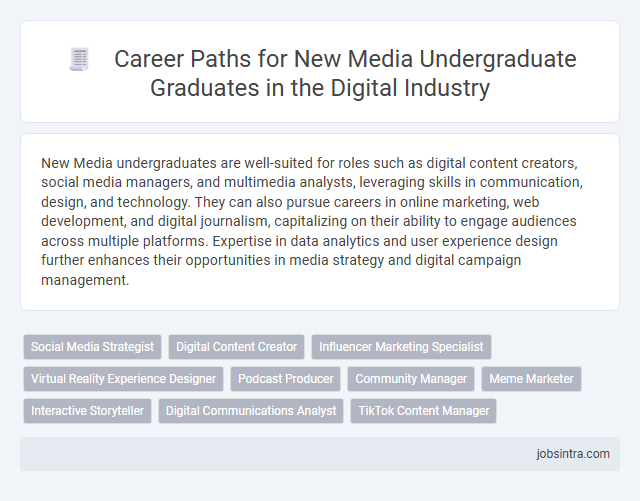 Career Paths for New Media Undergraduate Graduates in the Digital Industry

New Media undergraduates are well-suited for roles such as digital content creators, social media managers, and multimedia analysts, leveraging skills in communication, design, and technology. They can also pursue careers in online marketing, web development, and digital journalism, capitalizing on their ability to engage audiences across multiple platforms. Expertise in data analytics and user experience design further enhances their opportunities in media strategy and digital campaign management.

Social Media Strategist
Digital Content Creator
Influencer Marketing Specialist
Virtual Reality Experience Designer
Podcast Producer
Community Manager
Meme Marketer
Interactive Storyteller
Digital Communications Analyst
TikTok Content Manager

jobsintra.com