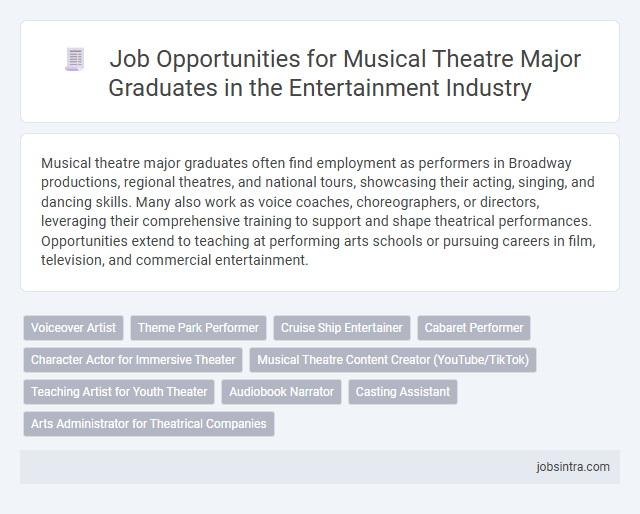 Job Opportunities for Musical Theatre Major Graduates in the Entertainment Industry

Musical theatre major graduates often find employment as performers in Broadway productions, regional theatres, and national tours, showcasing their acting, singing, and dancing skills. Many also work as voice coaches, choreographers, or directors, leveraging their comprehensive training to support and shape theatrical performances. Opportunities extend to teaching at performing arts schools or pursuing careers in film, television, and commercial entertainment.

Voiceover Artist
Theme Park Performer
Cruise Ship Entertainer
Cabaret Performer
Character Actor for Immersive Theater
Musical Theatre Content Creator (YouTube/TikTok)
Teaching Artist for Youth Theater
Audiobook Narrator
Casting Assistant
Arts Administrator for Theatrical Companies

jobsintra.com