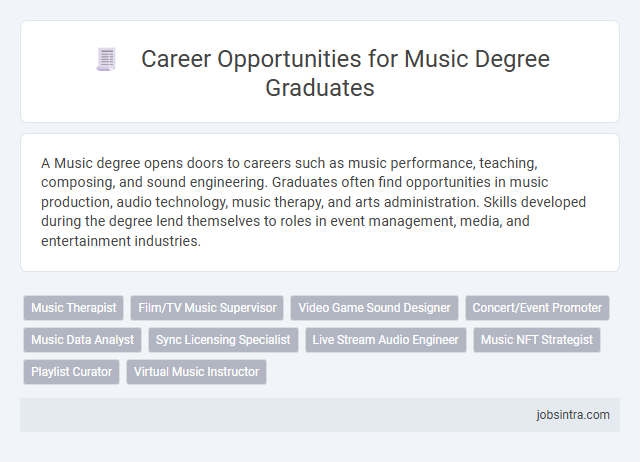 Career Opportunities for Music Degree Graduates

A Music degree opens doors to careers such as music performance, teaching, composing, and sound engineering. Graduates often find opportunities in music production, audio technology, music therapy, and arts administration. Skills developed during the degree lend themselves to roles in event management, media, and entertainment industries.

Music Therapist
Film/TV Music Supervisor
Video Game Sound Designer
Concert/Event Promoter
Music Data Analyst
Sync Licensing Specialist
Live Stream Audio Engineer
Music NFT Strategist
Playlist Curator
Virtual Music Instructor

jobsintra.com