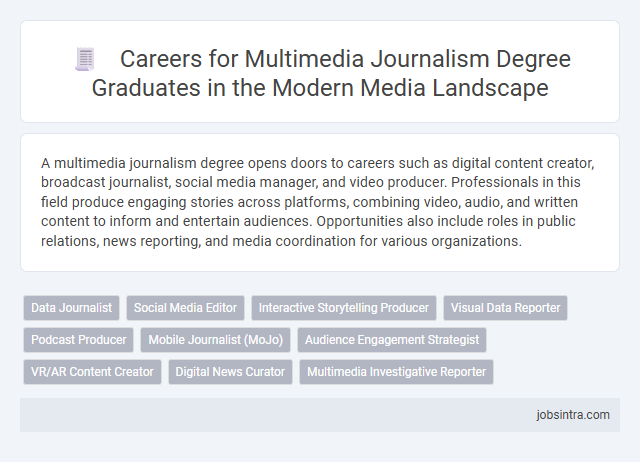 Careers for Multimedia Journalism Degree Graduates in the Modern Media Landscape

A multimedia journalism degree opens doors to careers such as digital content creator, broadcast journalist, social media manager, and video producer. Professionals in this field produce engaging stories across platforms, combining video, audio, and written content to inform and entertain audiences. Opportunities also include roles in public relations, news reporting, and media coordination for various organizations.

Data Journalist
Social Media Editor
Interactive Storytelling Producer
Visual Data Reporter
Podcast Producer
Mobile Journalist (MoJo)
Audience Engagement Strategist
VR/AR Content Creator
Digital News Curator
Multimedia Investigative Reporter

jobsintra.com