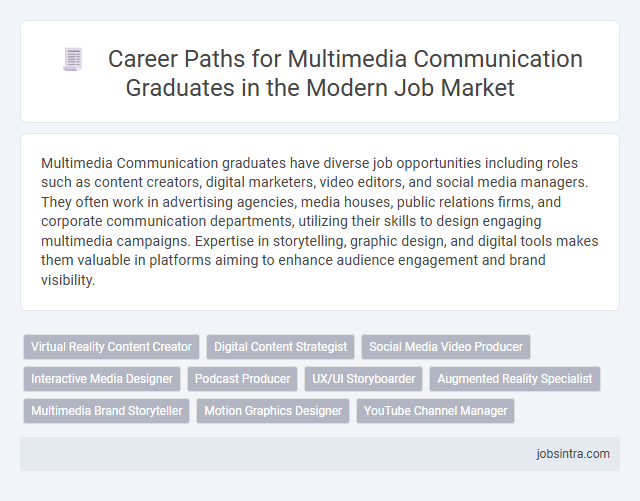 Career Paths for Multimedia Communication Graduates in the Modern Job Market

Multimedia Communication graduates have diverse job opportunities including roles such as content creators, digital marketers, video editors, and social media managers. They often work in advertising agencies, media houses, public relations firms, and corporate communication departments, utilizing their skills to design engaging multimedia campaigns. Expertise in storytelling, graphic design, and digital tools makes them valuable in platforms aiming to enhance audience engagement and brand visibility.

Virtual Reality Content Creator
Digital Content Strategist
Social Media Video Producer
Interactive Media Designer
Podcast Producer
UX/UI Storyboarder
Augmented Reality Specialist
Multimedia Brand Storyteller
Motion Graphics Designer
YouTube Channel Manager

jobsintra.com