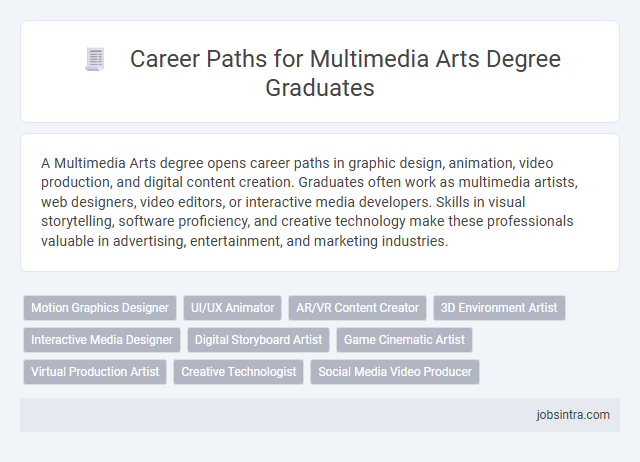 Career Paths for Multimedia Arts Degree Graduates

A Multimedia Arts degree opens career paths in graphic design, animation, video production, and digital content creation. Graduates often work as multimedia artists, web designers, video editors, or interactive media developers. Skills in visual storytelling, software proficiency, and creative technology make these professionals valuable in advertising, entertainment, and marketing industries.

Motion Graphics Designer
UI/UX Animator
AR/VR Content Creator
3D Environment Artist
Interactive Media Designer
Digital Storyboard Artist
Game Cinematic Artist
Virtual Production Artist
Creative Technologist
Social Media Video Producer

jobsintra.com