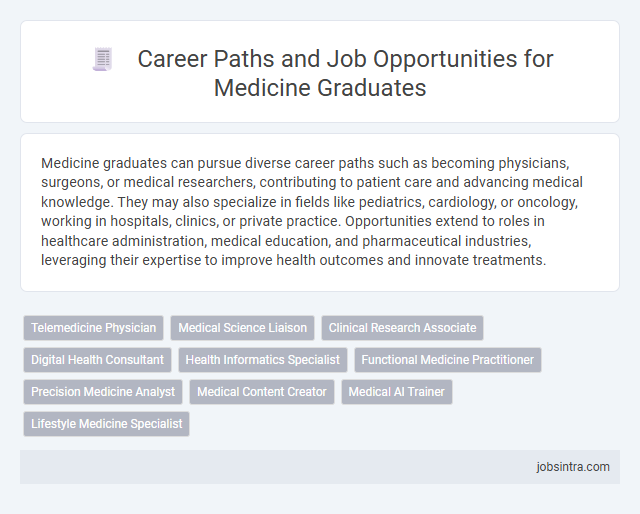 Career Paths and Job Opportunities for Medicine Graduates

Medicine graduates can pursue diverse career paths such as becoming physicians, surgeons, or medical researchers, contributing to patient care and advancing medical knowledge. They may also specialize in fields like pediatrics, cardiology, or oncology, working in hospitals, clinics, or private practice. Opportunities extend to roles in healthcare administration, medical education, and pharmaceutical industries, leveraging their expertise to improve health outcomes and innovate treatments.

Telemedicine Physician
Medical Science Liaison
Clinical Research Associate
Digital Health Consultant
Health Informatics Specialist
Functional Medicine Practitioner
Precision Medicine Analyst
Medical Content Creator
Medical AI Trainer
Lifestyle Medicine Specialist

jobsintra.com