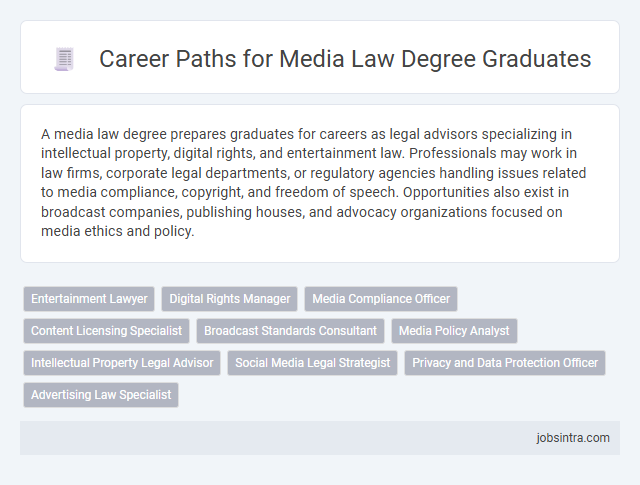 Career Paths for Media Law Degree Graduates

A media law degree prepares graduates for careers as legal advisors specializing in intellectual property, digital rights, and entertainment law. Professionals may work in law firms, corporate legal departments, or regulatory agencies handling issues related to media compliance, copyright, and freedom of speech. Opportunities also exist in broadcast companies, publishing houses, and advocacy organizations focused on media ethics and policy.

Entertainment Lawyer
Digital Rights Manager
Media Compliance Officer
Content Licensing Specialist
Broadcast Standards Consultant
Media Policy Analyst
Intellectual Property Legal Advisor
Social Media Legal Strategist
Privacy and Data Protection Officer
Advertising Law Specialist

jobsintra.com