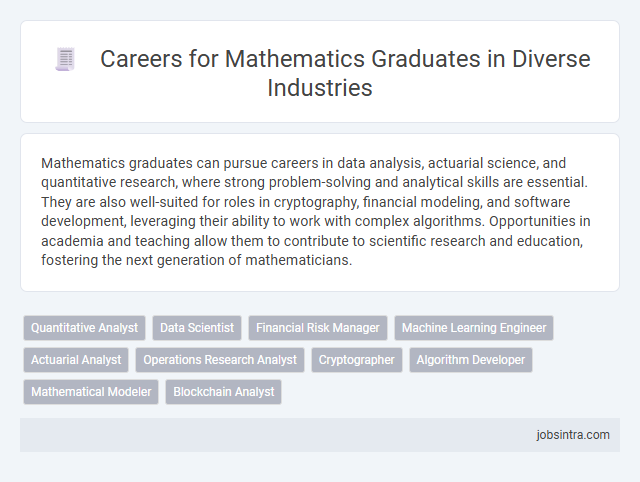 Careers for Mathematics Graduates in Diverse Industries

Mathematics graduates can pursue careers in data analysis, actuarial science, and quantitative research, where strong problem-solving and analytical skills are essential. They are also well-suited for roles in cryptography, financial modeling, and software development, leveraging their ability to work with complex algorithms. Opportunities in academia and teaching allow them to contribute to scientific research and education, fostering the next generation of mathematicians.

Quantitative Analyst
Data Scientist
Financial Risk Manager
Machine Learning Engineer
Actuarial Analyst
Operations Research Analyst
Cryptographer
Algorithm Developer
Mathematical Modeler
Blockchain Analyst

jobsintra.com