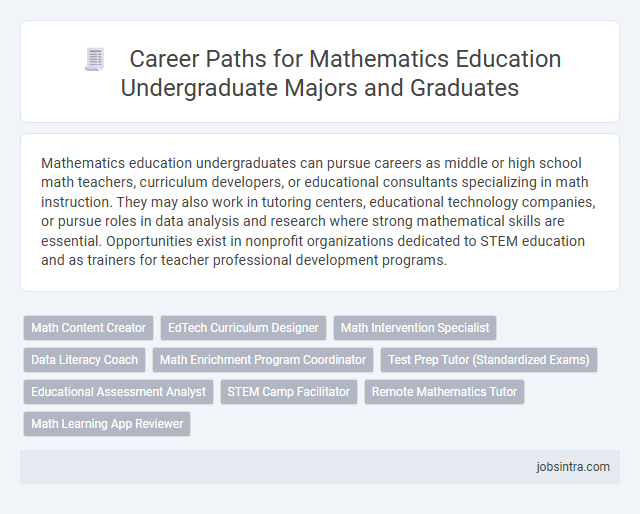 Career Paths for Mathematics Education Undergraduate Majors and Graduates

Mathematics education undergraduates can pursue careers as middle or high school math teachers, curriculum developers, or educational consultants specializing in math instruction. They may also work in tutoring centers, educational technology companies, or pursue roles in data analysis and research where strong mathematical skills are essential. Opportunities exist in nonprofit organizations dedicated to STEM education and as trainers for teacher professional development programs.

Math Content Creator
EdTech Curriculum Designer
Math Intervention Specialist
Data Literacy Coach
Math Enrichment Program Coordinator
Test Prep Tutor (Standardized Exams)
Educational Assessment Analyst
STEM Camp Facilitator
Remote Mathematics Tutor
Math Learning App Reviewer

jobsintra.com