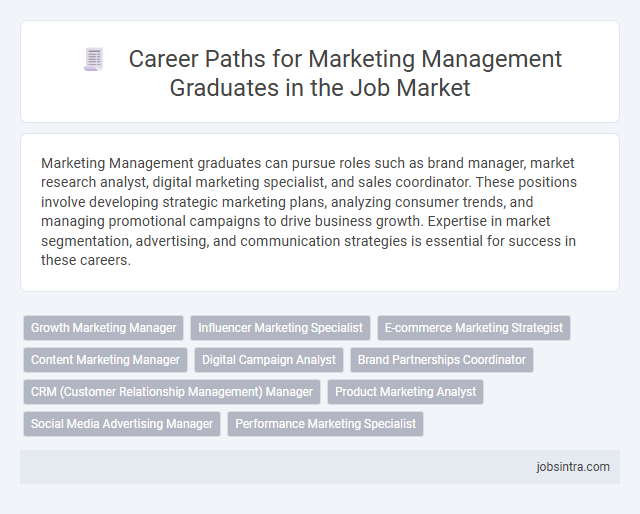 Career Paths for Marketing Management Graduates in the Job Market

Marketing Management graduates can pursue roles such as brand manager, market research analyst, digital marketing specialist, and sales coordinator. These positions involve developing strategic marketing plans, analyzing consumer trends, and managing promotional campaigns to drive business growth. Expertise in market segmentation, advertising, and communication strategies is essential for success in these careers.

Growth Marketing Manager
Influencer Marketing Specialist
E-commerce Marketing Strategist
Content Marketing Manager
Digital Campaign Analyst
Brand Partnerships Coordinator
CRM (Customer Relationship Management) Manager
Product Marketing Analyst
Social Media Advertising Manager
Performance Marketing Specialist

jobsintra.com