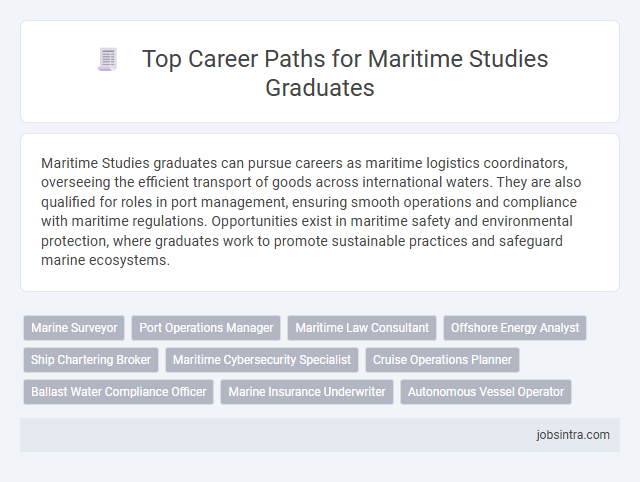 Top Career Paths for Maritime Studies Graduates

Maritime Studies graduates can pursue careers as maritime logistics coordinators, overseeing the efficient transport of goods across international waters. They are also qualified for roles in port management, ensuring smooth operations and compliance with maritime regulations. Opportunities exist in maritime safety and environmental protection, where graduates work to promote sustainable practices and safeguard marine ecosystems.

Marine Surveyor
Port Operations Manager
Maritime Law Consultant
Offshore Energy Analyst
Ship Chartering Broker
Maritime Cybersecurity Specialist
Cruise Operations Planner
Ballast Water Compliance Officer
Marine Insurance Underwriter
Autonomous Vessel Operator

jobsintra.com