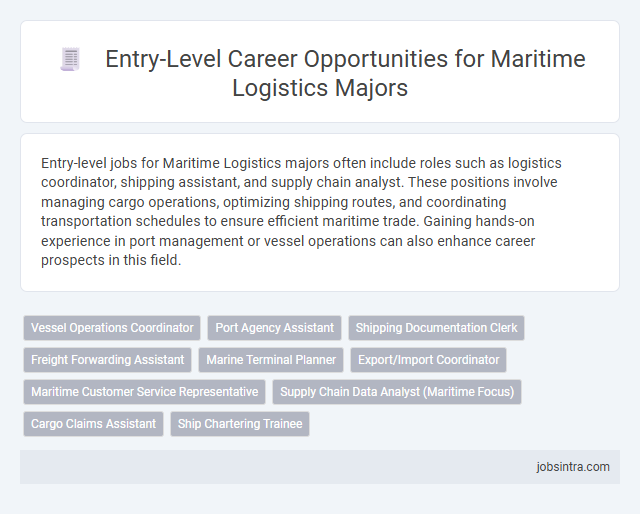 Entry-Level Career Opportunities for Maritime Logistics Majors

Entry-level jobs for Maritime Logistics majors often include roles such as logistics coordinator, shipping assistant, and supply chain analyst. These positions involve managing cargo operations, optimizing shipping routes, and coordinating transportation schedules to ensure efficient maritime trade. Gaining hands-on experience in port management or vessel operations can also enhance career prospects in this field.

Vessel Operations Coordinator
Port Agency Assistant
Shipping Documentation Clerk
Freight Forwarding Assistant
Marine Terminal Planner
Export/Import Coordinator
Maritime Customer Service Representative
Supply Chain Data Analyst (Maritime Focus)
Cargo Claims Assistant
Ship Chartering Trainee

jobsintra.com