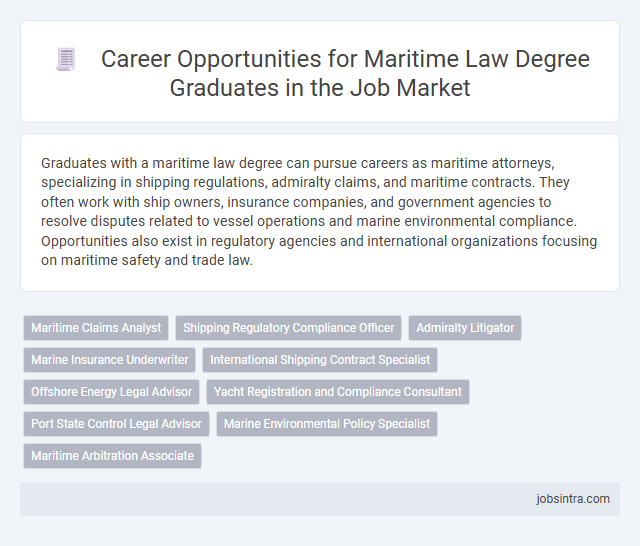 Career Opportunities for Maritime Law Degree Graduates in the Job Market

Graduates with a maritime law degree can pursue careers as maritime attorneys, specializing in shipping regulations, admiralty claims, and maritime contracts. They often work with ship owners, insurance companies, and government agencies to resolve disputes related to vessel operations and marine environmental compliance. Opportunities also exist in regulatory agencies and international organizations focusing on maritime safety and trade law.

Maritime Claims Analyst
Shipping Regulatory Compliance Officer
Admiralty Litigator
Marine Insurance Underwriter
International Shipping Contract Specialist
Offshore Energy Legal Advisor
Yacht Registration and Compliance Consultant
Port State Control Legal Advisor
Marine Environmental Policy Specialist
Maritime Arbitration Associate

jobsintra.com