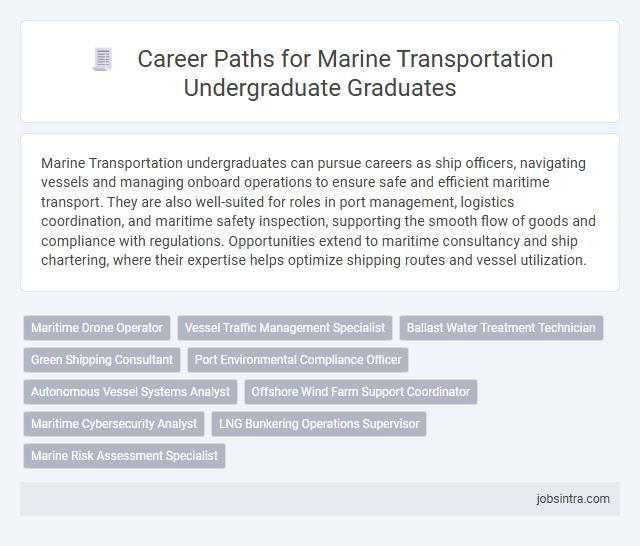 Career Paths for Marine Transportation Undergraduate Graduates

Marine Transportation undergraduates can pursue careers as ship officers, navigating vessels and managing onboard operations to ensure safe and efficient maritime transport. They are also well-suited for roles in port management, logistics coordination, and maritime safety inspection, supporting the smooth flow of goods and compliance with regulations. Opportunities extend to maritime consultancy and ship chartering, where their expertise helps optimize shipping routes and vessel utilization.

Maritime Drone Operator
Vessel Traffic Management Specialist
Ballast Water Treatment Technician
Green Shipping Consultant
Port Environmental Compliance Officer
Autonomous Vessel Systems Analyst
Offshore Wind Farm Support Coordinator
Maritime Cybersecurity Analyst
LNG Bunkering Operations Supervisor
Marine Risk Assessment Specialist

jobsintra.com