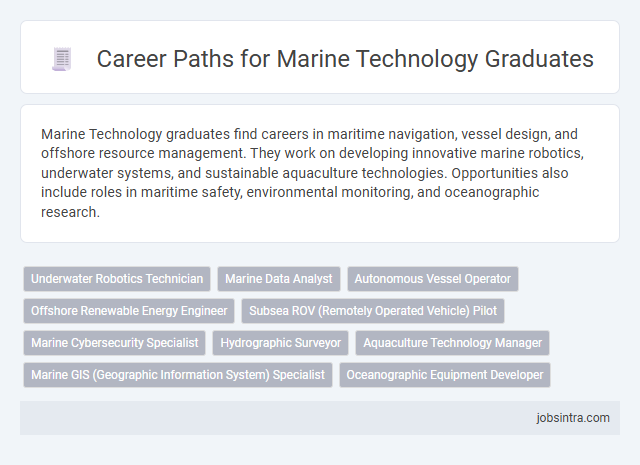 Career Paths for Marine Technology Graduates

Marine Technology graduates find careers in maritime navigation, vessel design, and offshore resource management. They work on developing innovative marine robotics, underwater systems, and sustainable aquaculture technologies. Opportunities also include roles in maritime safety, environmental monitoring, and oceanographic research.

Underwater Robotics Technician
Marine Data Analyst
Autonomous Vessel Operator
Offshore Renewable Energy Engineer
Subsea ROV (Remotely Operated Vehicle) Pilot
Marine Cybersecurity Specialist
Hydrographic Surveyor
Aquaculture Technology Manager
Marine GIS (Geographic Information System) Specialist
Oceanographic Equipment Developer

jobsintra.com