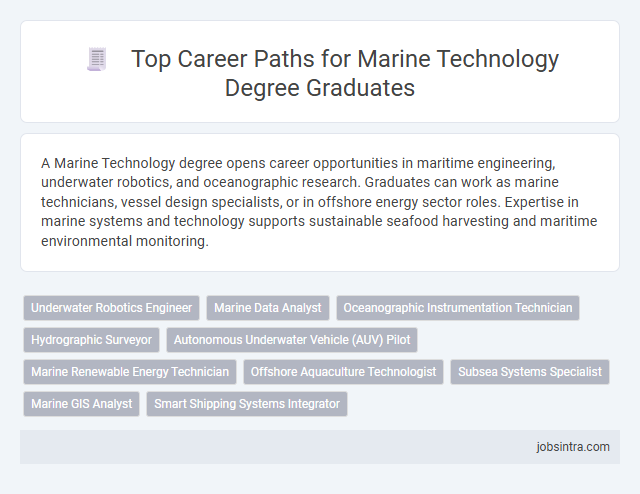 Top Career Paths for Marine Technology Degree Graduates

A Marine Technology degree opens career opportunities in maritime engineering, underwater robotics, and oceanographic research. Graduates can work as marine technicians, vessel design specialists, or in offshore energy sector roles. Expertise in marine systems and technology supports sustainable seafood harvesting and maritime environmental monitoring.

Underwater Robotics Engineer
Marine Data Analyst
Oceanographic Instrumentation Technician
Hydrographic Surveyor
Autonomous Underwater Vehicle (AUV) Pilot
Marine Renewable Energy Technician
Offshore Aquaculture Technologist
Subsea Systems Specialist
Marine GIS Analyst
Smart Shipping Systems Integrator

jobsintra.com