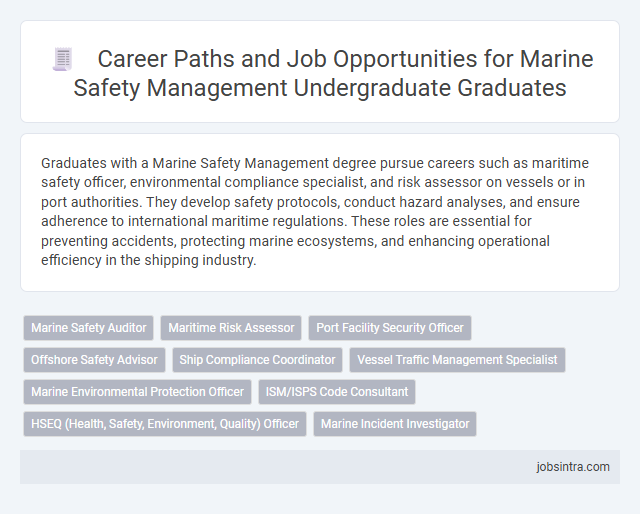 Career Paths and Job Opportunities for Marine Safety Management Undergraduate Graduates

Graduates with a Marine Safety Management degree pursue careers such as maritime safety officer, environmental compliance specialist, and risk assessor on vessels or in port authorities. They develop safety protocols, conduct hazard analyses, and ensure adherence to international maritime regulations. These roles are essential for preventing accidents, protecting marine ecosystems, and enhancing operational efficiency in the shipping industry.

Marine Safety Auditor
Maritime Risk Assessor
Port Facility Security Officer
Offshore Safety Advisor
Ship Compliance Coordinator
Vessel Traffic Management Specialist
Marine Environmental Protection Officer
ISM/ISPS Code Consultant
HSEQ (Health, Safety, Environment, Quality) Officer
Marine Incident Investigator

jobsintra.com