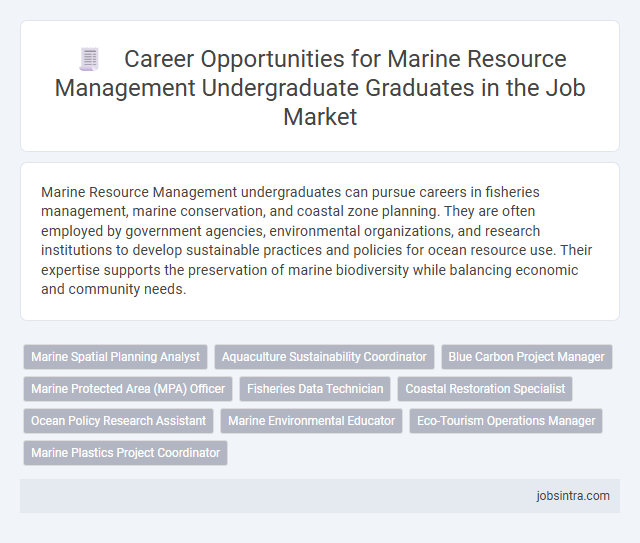 Career Opportunities for Marine Resource Management Undergraduate Graduates in the Job Market

Marine Resource Management undergraduates can pursue careers in fisheries management, marine conservation, and coastal zone planning. They are often employed by government agencies, environmental organizations, and research institutions to develop sustainable practices and policies for ocean resource use. Their expertise supports the preservation of marine biodiversity while balancing economic and community needs.

Marine Spatial Planning Analyst
Aquaculture Sustainability Coordinator
Blue Carbon Project Manager
Marine Protected Area (MPA) Officer
Fisheries Data Technician
Coastal Restoration Specialist
Ocean Policy Research Assistant
Marine Environmental Educator
Eco-Tourism Operations Manager
Marine Plastics Project Coordinator

jobsintra.com