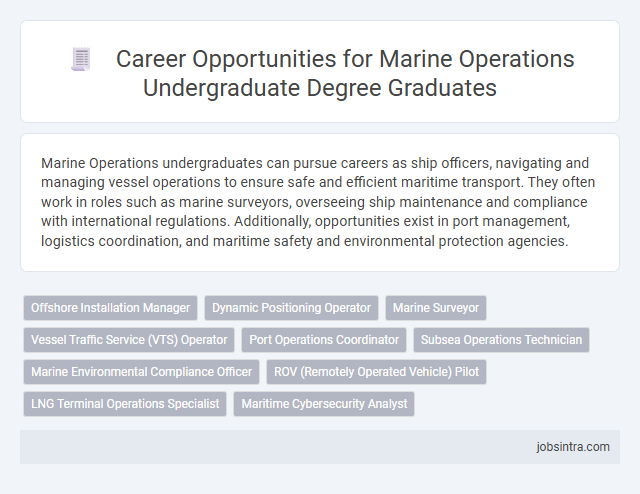 Career Opportunities for Marine Operations Undergraduate Degree Graduates

Marine Operations undergraduates can pursue careers as ship officers, navigating and managing vessel operations to ensure safe and efficient maritime transport. They often work in roles such as marine surveyors, overseeing ship maintenance and compliance with international regulations. Additionally, opportunities exist in port management, logistics coordination, and maritime safety and environmental protection agencies.

Offshore Installation Manager
Dynamic Positioning Operator
Marine Surveyor
Vessel Traffic Service (VTS) Operator
Port Operations Coordinator
Subsea Operations Technician
Marine Environmental Compliance Officer
ROV (Remotely Operated Vehicle) Pilot
LNG Terminal Operations Specialist
Maritime Cybersecurity Analyst

jobsintra.com