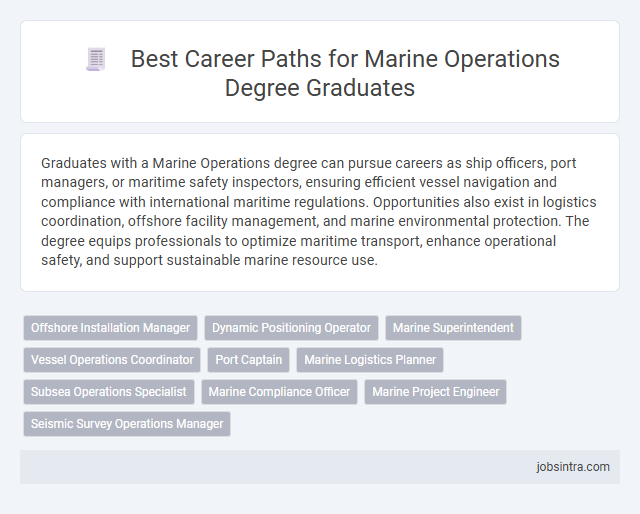 Best Career Paths for Marine Operations Degree Graduates

Graduates with a Marine Operations degree can pursue careers as ship officers, port managers, or maritime safety inspectors, ensuring efficient vessel navigation and compliance with international maritime regulations. Opportunities also exist in logistics coordination, offshore facility management, and marine environmental protection. The degree equips professionals to optimize maritime transport, enhance operational safety, and support sustainable marine resource use.

Offshore Installation Manager
Dynamic Positioning Operator
Marine Superintendent
Vessel Operations Coordinator
Port Captain
Marine Logistics Planner
Subsea Operations Specialist
Marine Compliance Officer
Marine Project Engineer
Seismic Survey Operations Manager

jobsintra.com