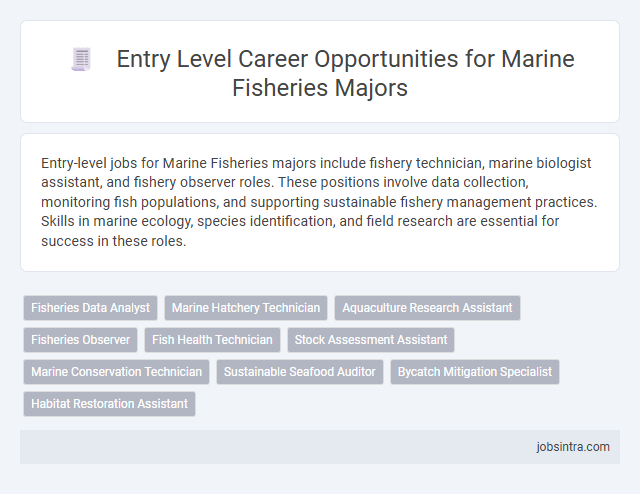 Entry Level Career Opportunities for Marine Fisheries Majors

Entry-level jobs for Marine Fisheries majors include fishery technician, marine biologist assistant, and fishery observer roles. These positions involve data collection, monitoring fish populations, and supporting sustainable fishery management practices. Skills in marine ecology, species identification, and field research are essential for success in these roles.

Fisheries Data Analyst
Marine Hatchery Technician
Aquaculture Research Assistant
Fisheries Observer
Fish Health Technician
Stock Assessment Assistant
Marine Conservation Technician
Sustainable Seafood Auditor
Bycatch Mitigation Specialist
Habitat Restoration Assistant

jobsintra.com