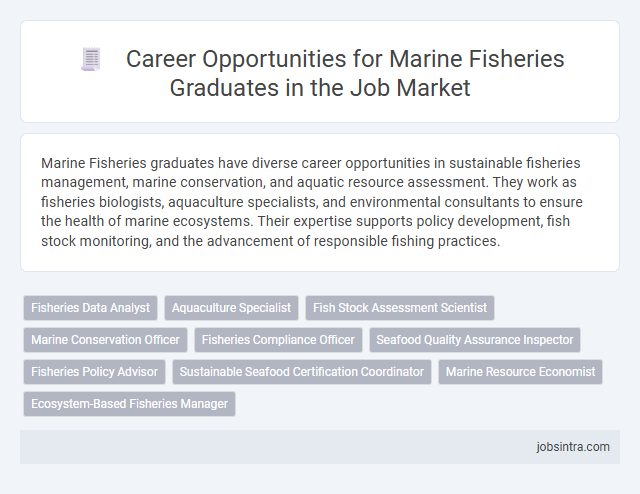 Career Opportunities for Marine Fisheries Graduates in the Job Market

Marine Fisheries graduates have diverse career opportunities in sustainable fisheries management, marine conservation, and aquatic resource assessment. They work as fisheries biologists, aquaculture specialists, and environmental consultants to ensure the health of marine ecosystems. Their expertise supports policy development, fish stock monitoring, and the advancement of responsible fishing practices.

Fisheries Data Analyst
Aquaculture Specialist
Fish Stock Assessment Scientist
Marine Conservation Officer
Fisheries Compliance Officer
Seafood Quality Assurance Inspector
Fisheries Policy Advisor
Sustainable Seafood Certification Coordinator
Marine Resource Economist
Ecosystem-Based Fisheries Manager

jobsintra.com