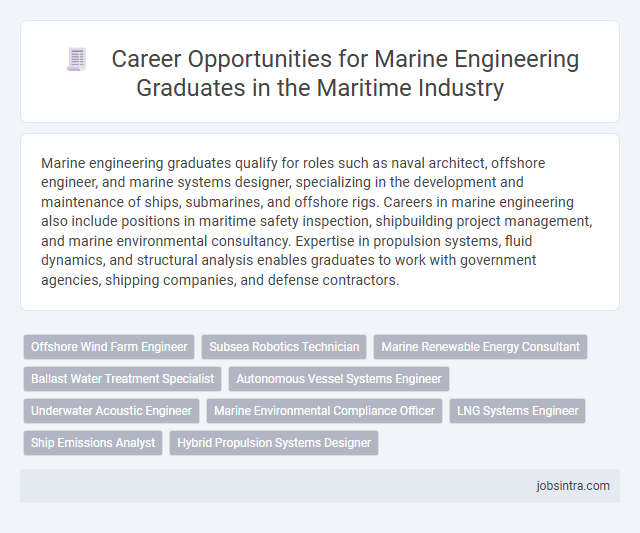 Career Opportunities for Marine Engineering Graduates in the Maritime Industry

Marine engineering graduates qualify for roles such as naval architect, offshore engineer, and marine systems designer, specializing in the development and maintenance of ships, submarines, and offshore rigs. Careers in marine engineering also include positions in maritime safety inspection, shipbuilding project management, and marine environmental consultancy. Expertise in propulsion systems, fluid dynamics, and structural analysis enables graduates to work with government agencies, shipping companies, and defense contractors.

Offshore Wind Farm Engineer
Subsea Robotics Technician
Marine Renewable Energy Consultant
Ballast Water Treatment Specialist
Autonomous Vessel Systems Engineer
Underwater Acoustic Engineer
Marine Environmental Compliance Officer
LNG Systems Engineer
Ship Emissions Analyst
Hybrid Propulsion Systems Designer

jobsintra.com