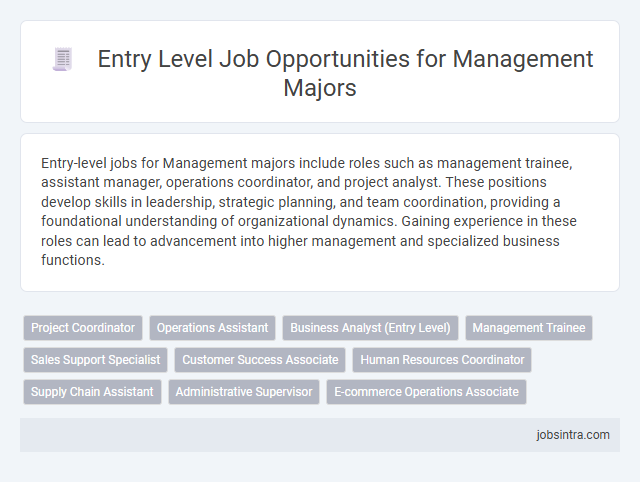 Entry Level Job Opportunities for Management Majors

Entry-level jobs for Management majors include roles such as management trainee, assistant manager, operations coordinator, and project analyst. These positions develop skills in leadership, strategic planning, and team coordination, providing a foundational understanding of organizational dynamics. Gaining experience in these roles can lead to advancement into higher management and specialized business functions.

Project Coordinator
Operations Assistant
Business Analyst (Entry Level)
Management Trainee
Sales Support Specialist
Customer Success Associate
Human Resources Coordinator
Supply Chain Assistant
Administrative Supervisor
E-commerce Operations Associate

jobsintra.com