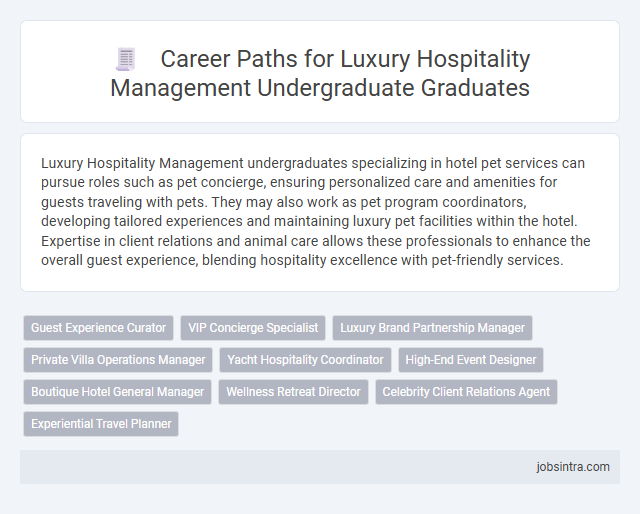 Career Paths for Luxury Hospitality Management Undergraduate Graduates

Luxury Hospitality Management undergraduates specializing in hotel pet services can pursue roles such as pet concierge, ensuring personalized care and amenities for guests traveling with pets. They may also work as pet program coordinators, developing tailored experiences and maintaining luxury pet facilities within the hotel. Expertise in client relations and animal care allows these professionals to enhance the overall guest experience, blending hospitality excellence with pet-friendly services.

Guest Experience Curator
VIP Concierge Specialist
Luxury Brand Partnership Manager
Private Villa Operations Manager
Yacht Hospitality Coordinator
High-End Event Designer
Boutique Hotel General Manager
Wellness Retreat Director
Celebrity Client Relations Agent
Experiential Travel Planner

jobsintra.com