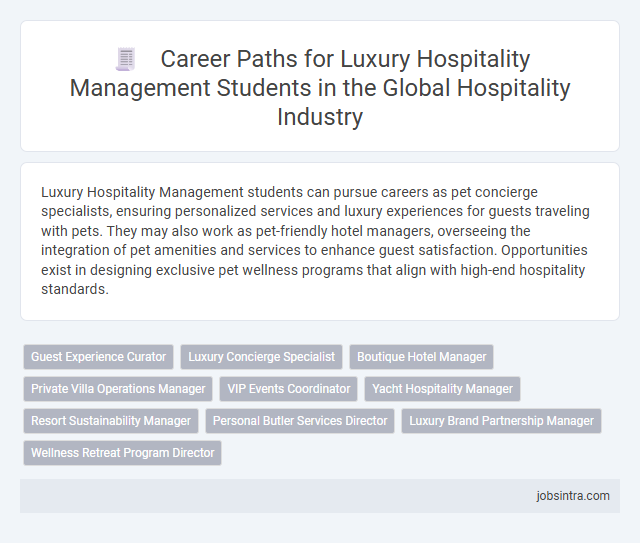 Career Paths for Luxury Hospitality Management Students in the Global Hospitality Industry

Luxury Hospitality Management students can pursue careers as pet concierge specialists, ensuring personalized services and luxury experiences for guests traveling with pets. They may also work as pet-friendly hotel managers, overseeing the integration of pet amenities and services to enhance guest satisfaction. Opportunities exist in designing exclusive pet wellness programs that align with high-end hospitality standards.

Guest Experience Curator
Luxury Concierge Specialist
Boutique Hotel Manager
Private Villa Operations Manager
VIP Events Coordinator
Yacht Hospitality Manager
Resort Sustainability Manager
Personal Butler Services Director
Luxury Brand Partnership Manager
Wellness Retreat Program Director

jobsintra.com