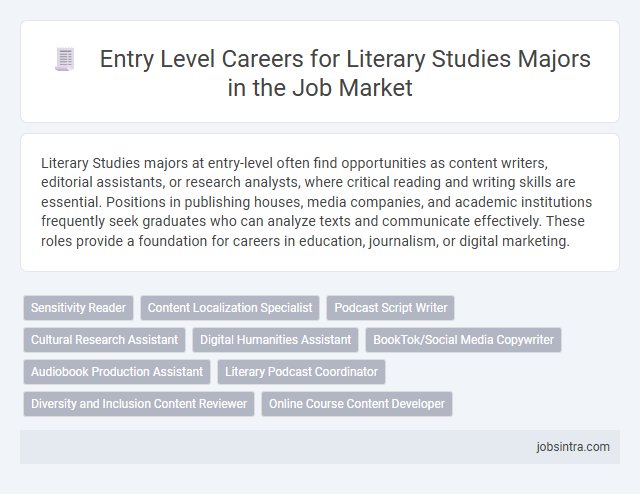 Entry Level Careers for Literary Studies Majors in the Job Market

Literary Studies majors at entry-level often find opportunities as content writers, editorial assistants, or research analysts, where critical reading and writing skills are essential. Positions in publishing houses, media companies, and academic institutions frequently seek graduates who can analyze texts and communicate effectively. These roles provide a foundation for careers in education, journalism, or digital marketing.

Sensitivity Reader
Content Localization Specialist
Podcast Script Writer
Cultural Research Assistant
Digital Humanities Assistant
BookTok/Social Media Copywriter
Audiobook Production Assistant
Literary Podcast Coordinator
Diversity and Inclusion Content Reviewer
Online Course Content Developer

jobsintra.com